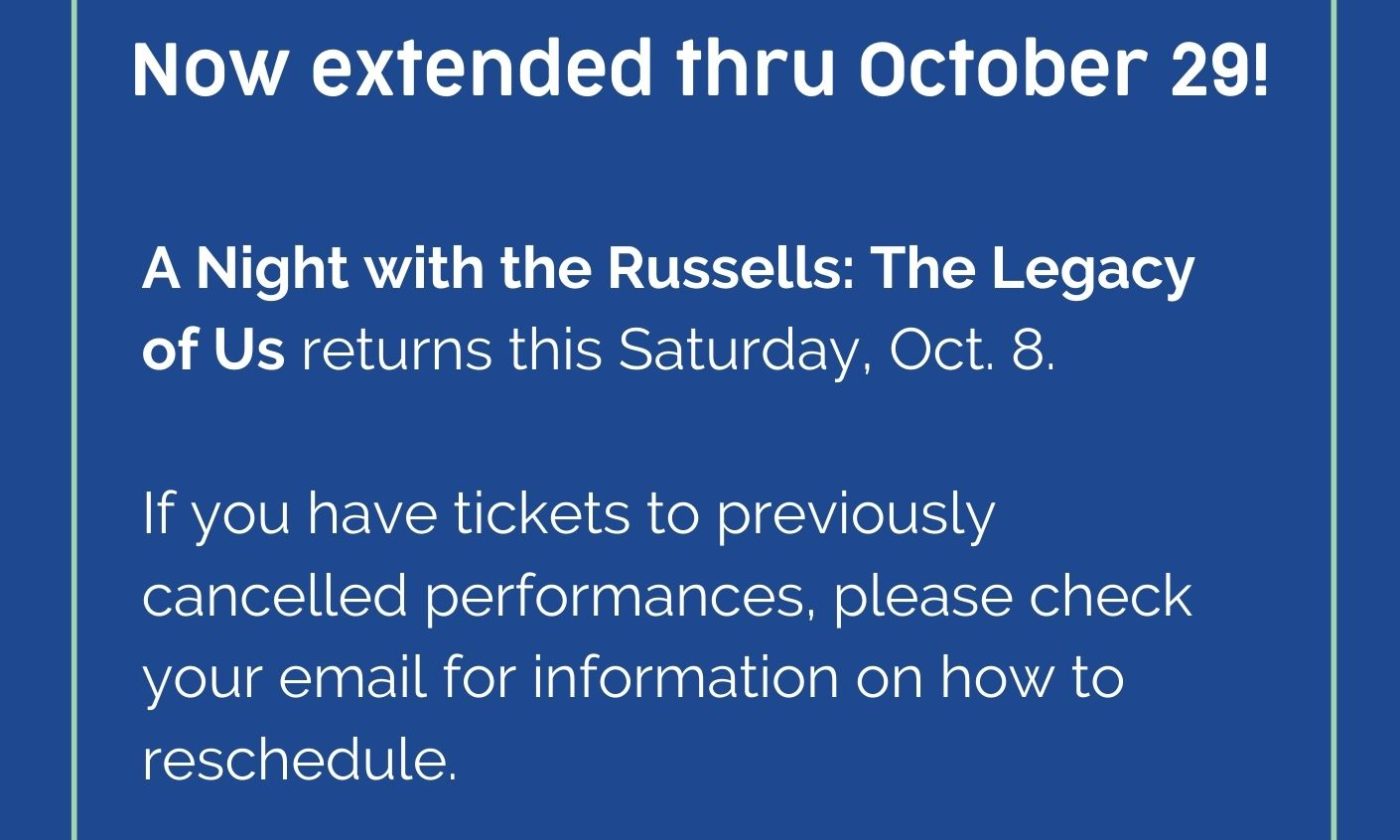 Now extended thru October 29!

A Night with the Russells: The Legacy of Us returns this Saturday, Oct. 8.

If you have tickets to previously cancelled performances, please check your email for information on how to reschedule.